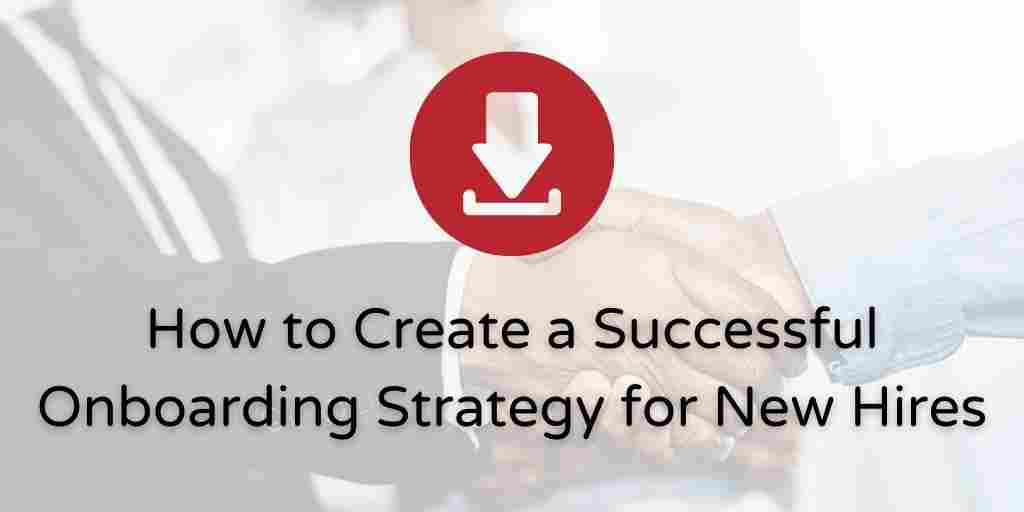 How to Create a Successful Onboarding Strategy for New Hires